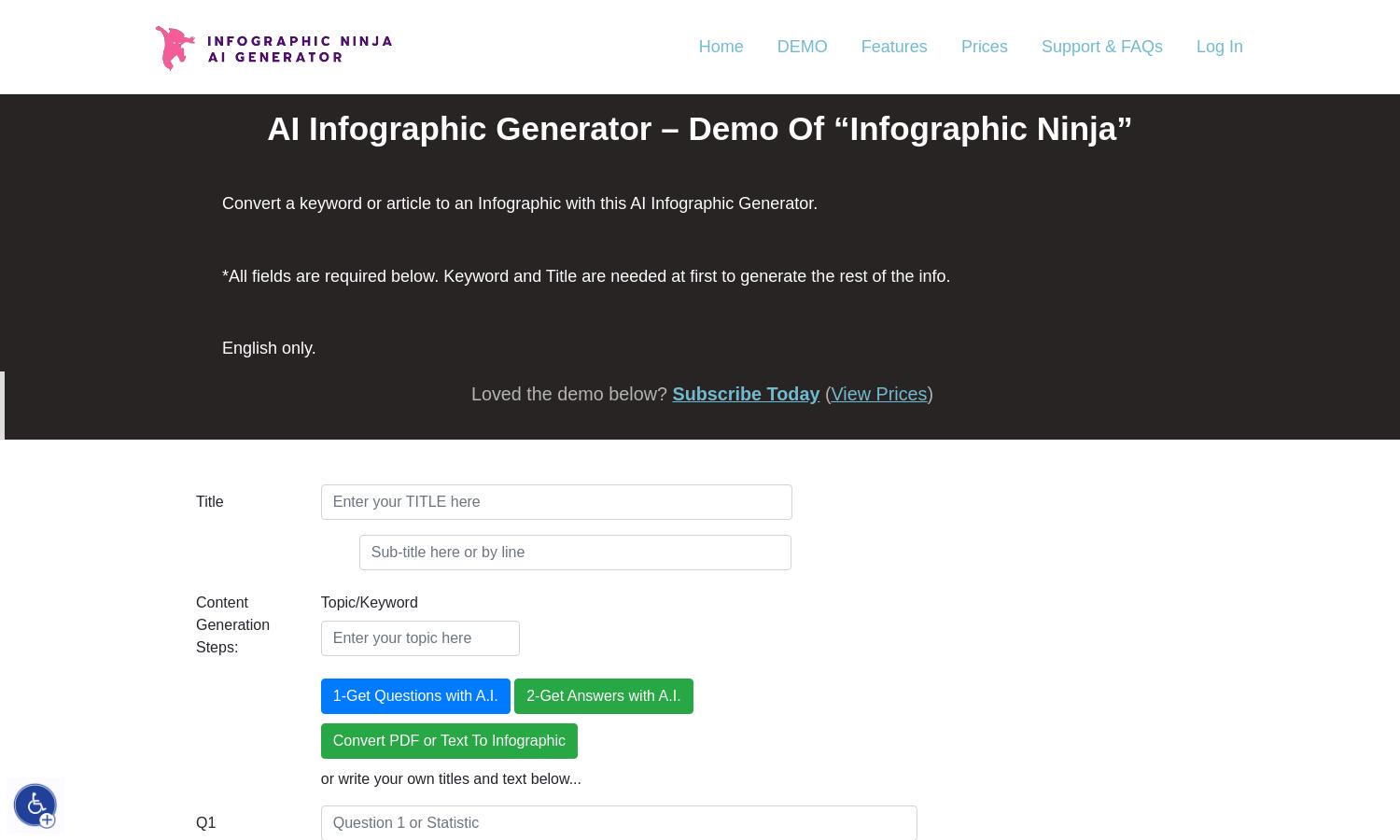 INFOGRAPHIC NINJA
AI GENERATOR

Home DEMO Features Prices Support & FAQs Log In

AI Infographic Generator – Demo Of “Infographic Ninja”

Convert a keyword or article to an Infographic with this AI Infographic Generator.

*All fields are required below. Keyword and Title are needed at first to generate the rest of the info.

English only.

Loved the demo below? Subscribe Today (View Prices)

Title
Enter your TITLE here
Sub-title here or by line

Content Generation Steps:
Topic/Keyword
Enter your topic here

1-Get Questions with A.I.
2-Get Answers with A.I.
Convert PDF or Text To Infographic

or write your own titles and text below...

Q1
Question 1 or Statistic